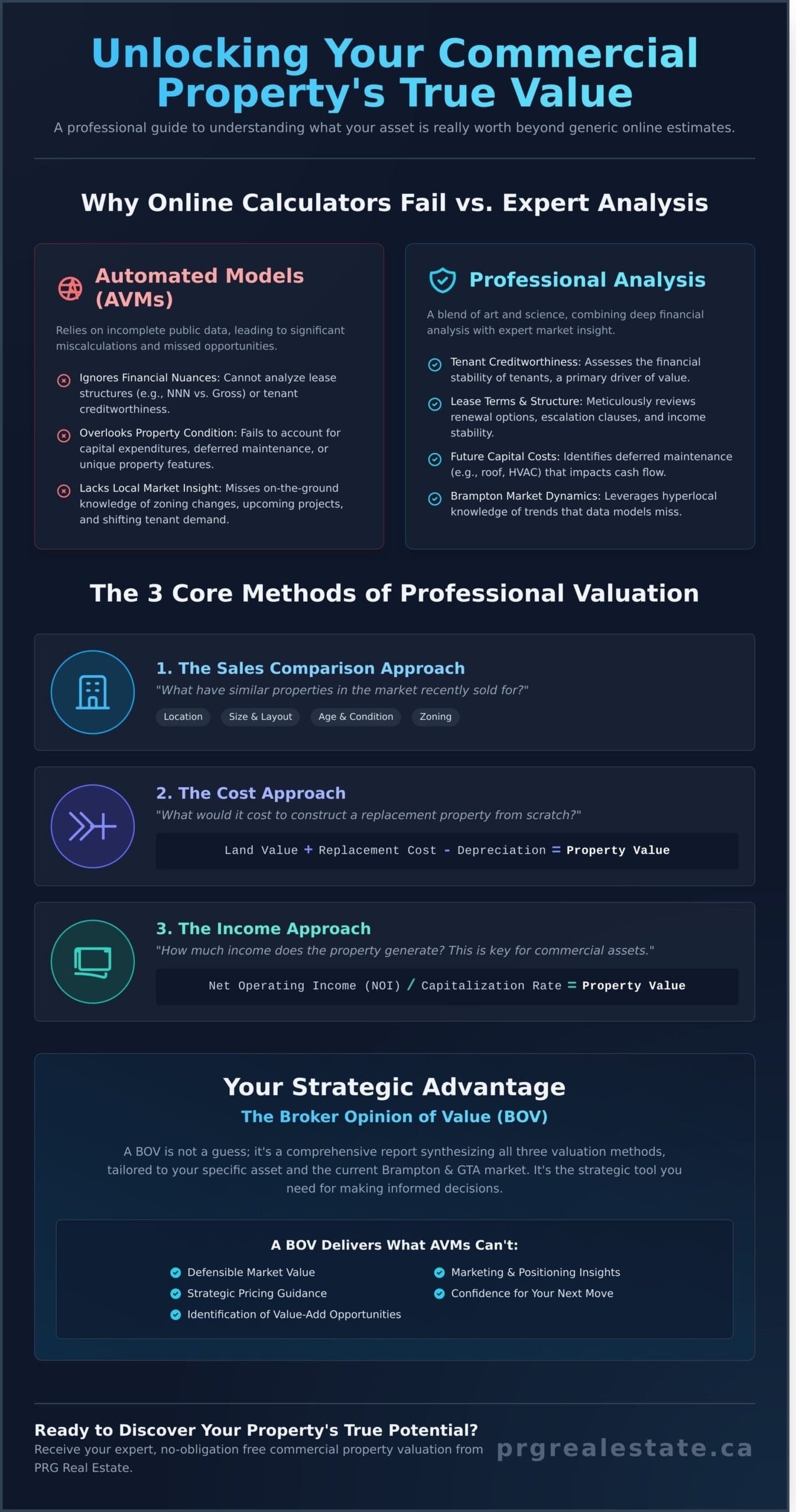 Unlocking Your Commercial Property's True Value

A professional guide to understanding what your asset is really worth beyond generic online estimates.

Why Online Calculators Fail vs. Expert Analysis

Automated Models (AVMs)

Relies on incomplete public data, leading to significant miscalculations and missed opportunities.

Ignores Financial Nuances: Cannot analyze lease structures (e.g., NNN vs. Gross) or tenant creditworthiness.

Overlooks Property Condition: Fails to account for capital expenditures, deferred maintenance, or unique property features.

Lacks Local Market Insight: Misses on-the-ground knowledge of zoning changes, upcoming projects, and shifting tenant demand.

Professional Analysis

A blend of art and science, combining deep financial analysis with expert market insight.

Tenant Creditworthiness: Assesses the financial stability of tenants, a primary driver of value.

Lease Terms & Structure: Meticulously reviews renewal options, escalation clauses, and income stability.

Future Capital Costs: Identifies deferred maintenance (e.g., roof, HVAC) that impacts cash flow.

Brampton Market Dynamics: Leverages hyperlocal knowledge of trends that data models miss.

The 3 Core Methods of Professional Valuation

1. The Sales Comparison Approach

"What have similar properties in the market recently sold for?"

Location Size & Layout Age & Condition Zoning

2. The Cost Approach

"What would it cost to construct a replacement property from scratch?"

Land Value + Replacement Cost - Depreciation = Property Value

3. The Income Approach

"How much income does the property generate? This is key for commercial assets."

Net Operating Income (NOI) / Capitalization Rate = Property Value

Your Strategic Advantage

The Broker Opinion of Value (BOV)

A BOV is not a guess; it's a comprehensive report synthesizing all three valuation methods, tailored to your specific asset and the current Brampton & GTA market. It's the strategic tool you need for making informed decisions.

A BOV Delivers What AVMs Can't:

Defensible Market Value
Strategic Pricing Guidance
Identification of Value-Add Opportunities
Marketing & Positioning Insights
Confidence for Your Next Move

Ready to Discover Your Property's True Potential?

Receive your expert, no-obligation free commercial property valuation from PRG Real Estate.

prgrealestate.ca